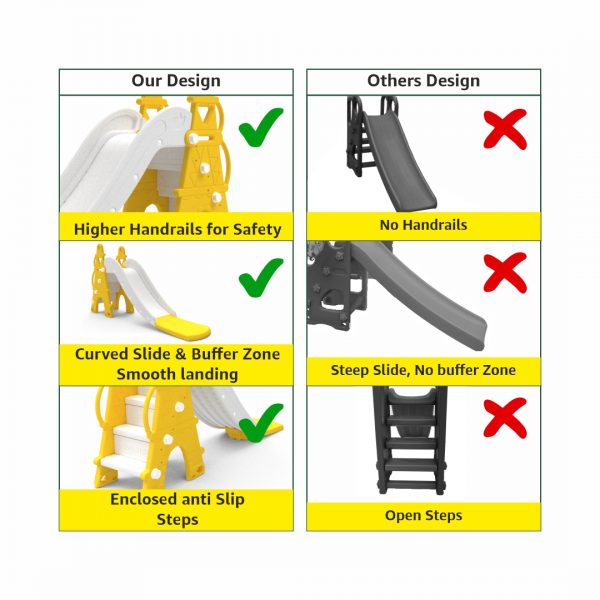 Our Design

Higher Handrails for Safety

Curved Slide & Buffer Zone
Smooth landing

Enclosed anti Slip
Steps

Others Design

No Handrails

Steep Slide, No buffer Zone

Open Steps